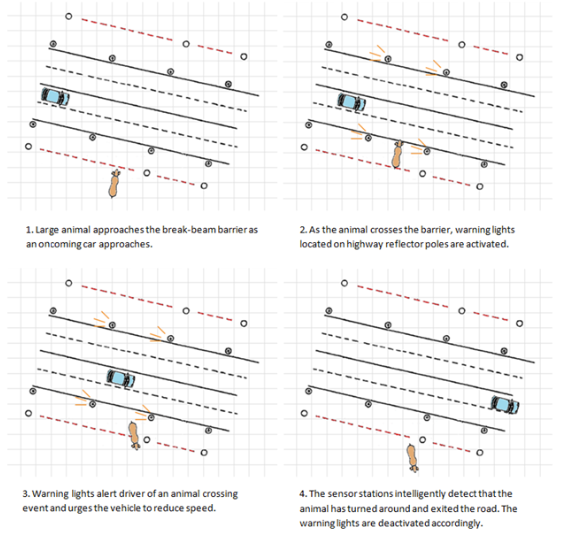 1. Large animal approaches the break-beam barrier as an oncoming car approaches.

2. As the animal crosses the barrier, warning lights located on highway reflector poles are activated.

3. Warning lights alert driver of an animal crossing event and urges the vehicle to reduce speed.

4. The sensor stations intelligently detect that the animal has turned around and exited the road. The warning lights are deactivated accordingly.